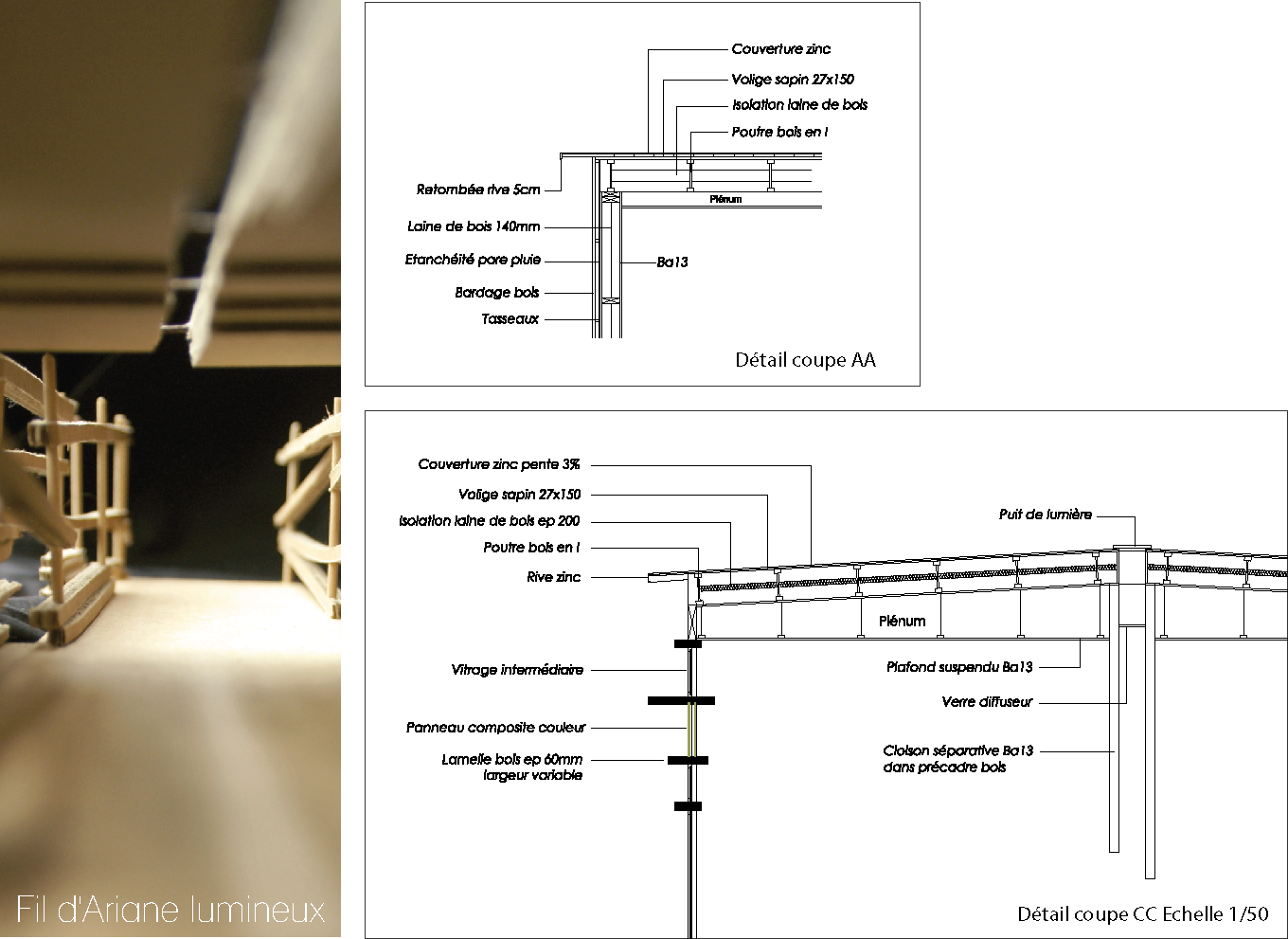 Fil d'Ariane lumineux

Couverture zinc
Volige sapin 27x150
Isolation laine de bois
Poutre bois en I
Retombée rive 5cm
Plénum
Laine de bois 140mm
Etanchéité pare pluie
Ba13
Bardage bois
Tasseaux

Détail coupe AA

Couverture zinc pente 3%
Volige sapin 27x150
Isolation laine de bois ep 200
Poutre bois en I
Rive zinc
Puit de lumière
Plénum
Vitrage intermédiaire
Plafond suspendu Ba13
Verre diffuseur
Panneau composite couleur
Lamelle bois ep 60mm largeur variable
Cloison séparative Ba13 dans précadre bois

Détail coupe CC Echelle 1/50